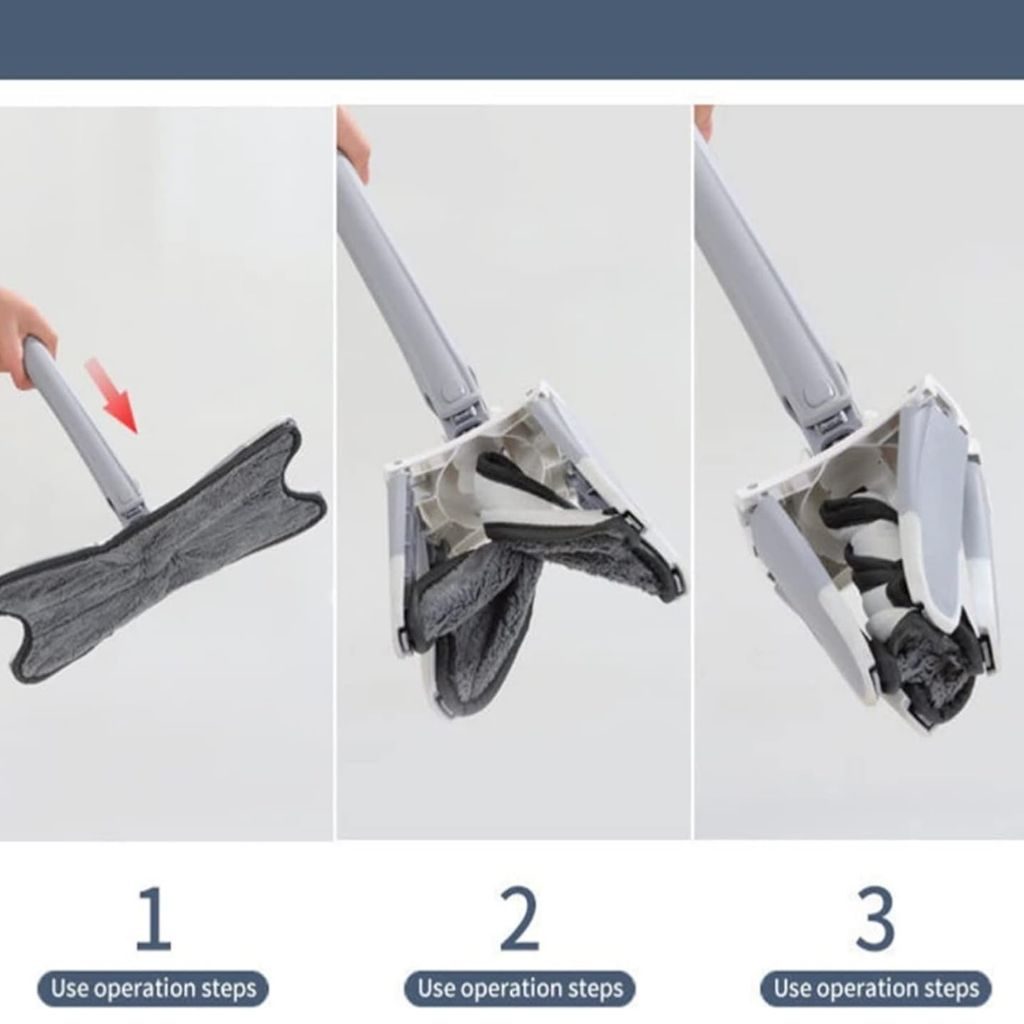 1
Use operation steps

2
Use operation steps

3
Use operation steps